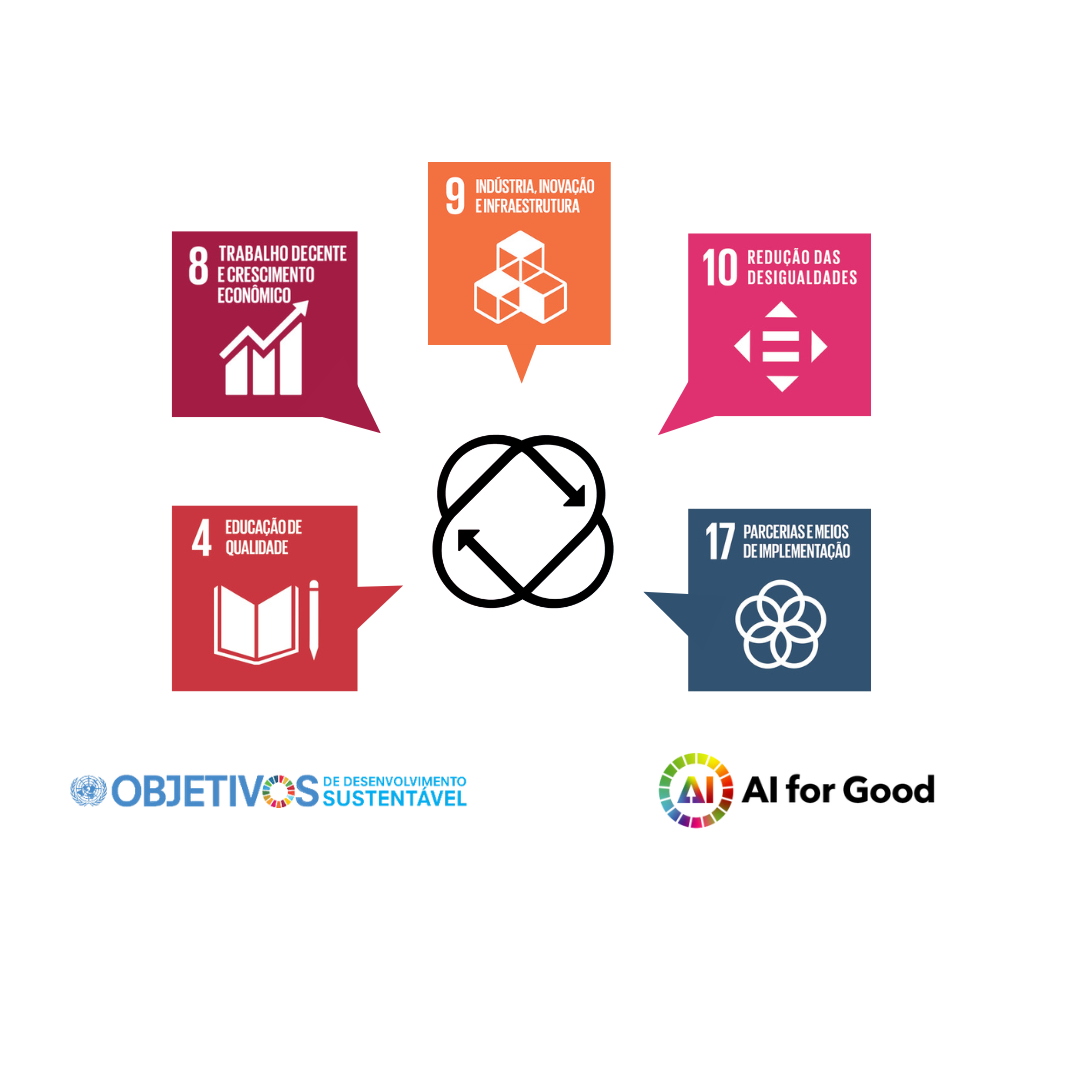 9 INDÚSTRIA, INOVAÇÃO E INFRAESTRUTURA

8 TRABALHO DECENTE E CRESCIMENTO ECONÔMICO

10 REDUÇÃO DAS DESIGUALDADES

4 EDUCAÇÃO DE QUALIDADE

17 PARCERIAS E MEIOS DE IMPLEMENTAÇÃO

OBJETIVOS DE DESENVOLVIMENTO SUSTENTÁVEL

AI AI for Good